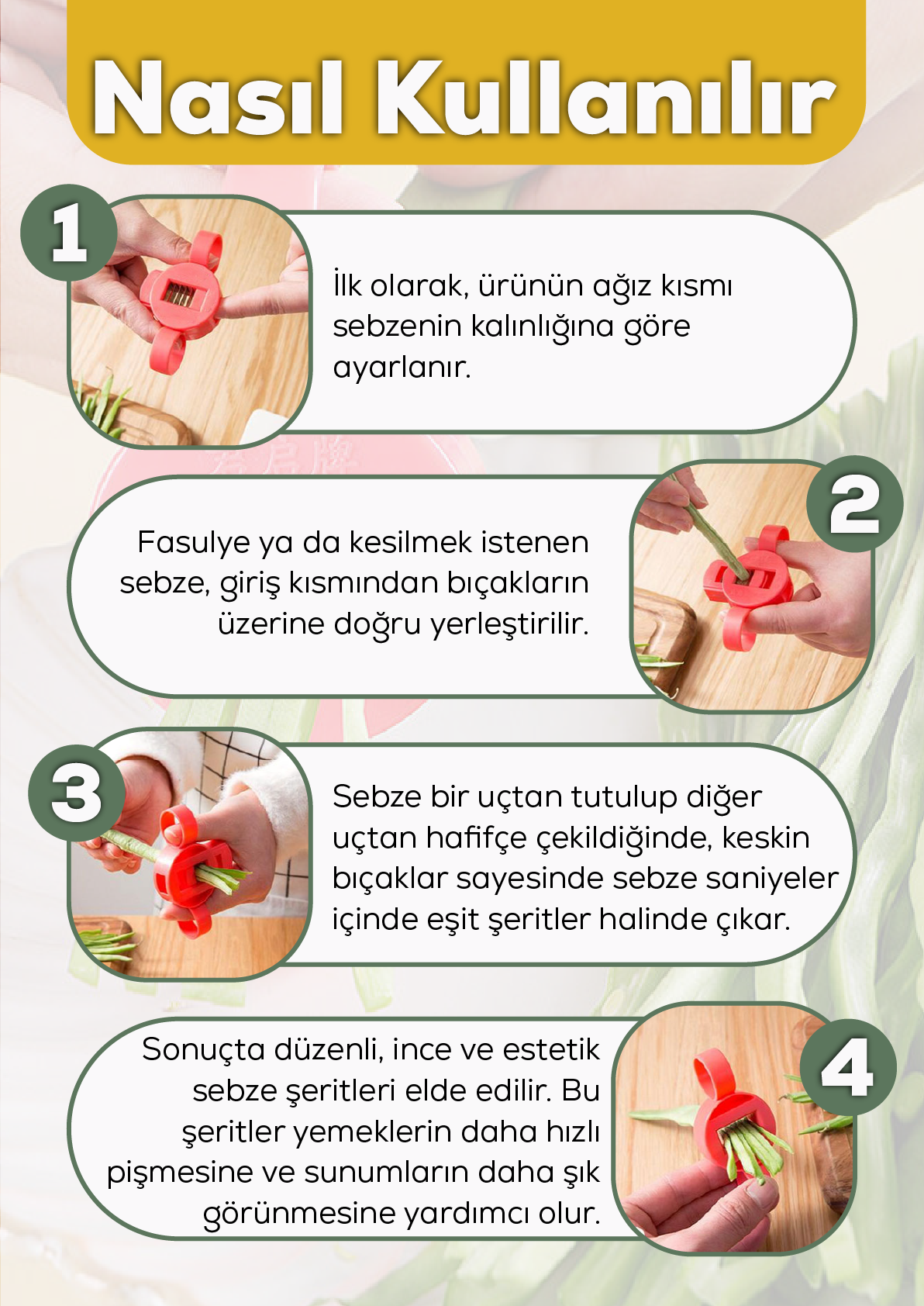 Nasıl Kullanılır

1

İlk olarak, ürünün ağız kısmı sebzenin kalınlığına göre ayarlanır.

2

Fasulye ya da kesilmek istenen sebze, giriş kısmından bıçakların üzerine doğru yerleştirilir.

3

Sebze bir uçtan tutulup diğer uçtan hafifçe çekildiğinde, keskin bıçaklar sayesinde sebze saniyeler içinde eşit şeritler halinde çıkar.

4

Sonuçta düzenli, ince ve estetik sebze şeritleri elde edilir. Bu şeritler yemeklerin daha hızlı pişmesine ve sunumların daha şık görünmesine yardımcı olur.